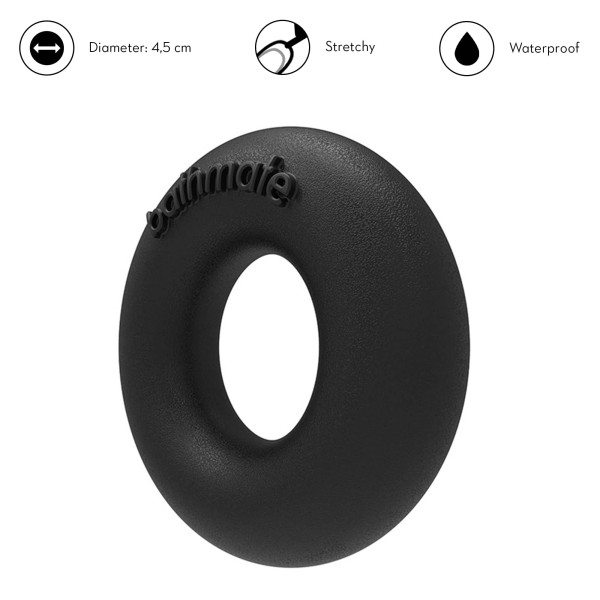 Diameter: 4,5 cm

Stretchy

Waterproof

bathmate