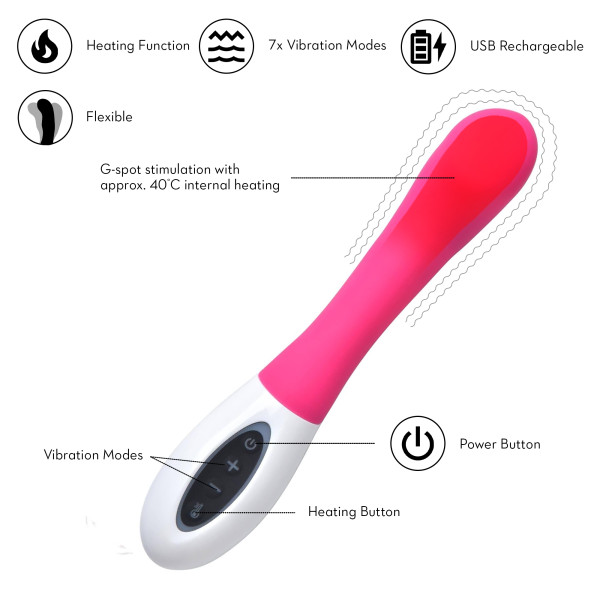 Heating Function

7x Vibration Modes

USB Rechargeable

Flexible

G-spot stimulation with approx. 40°C internal heating

Vibration Modes

Power Button

Heating Button