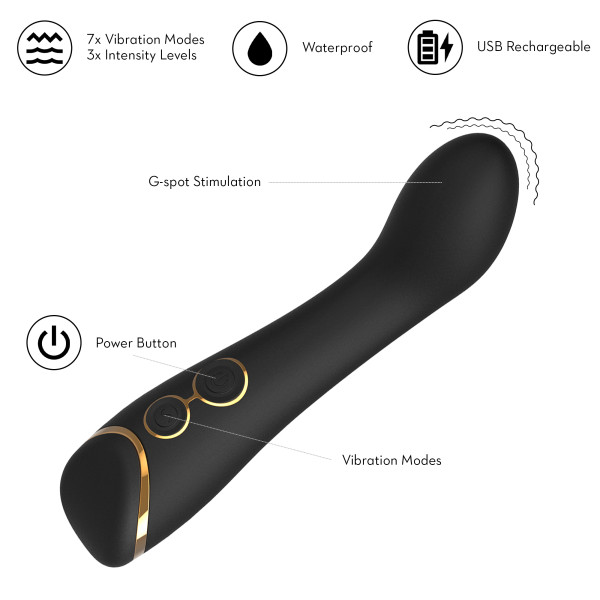 7x Vibration Modes
3x Intensity Levels

Waterproof

USB Rechargeable

G-spot Stimulation

Power Button

Vibration Modes